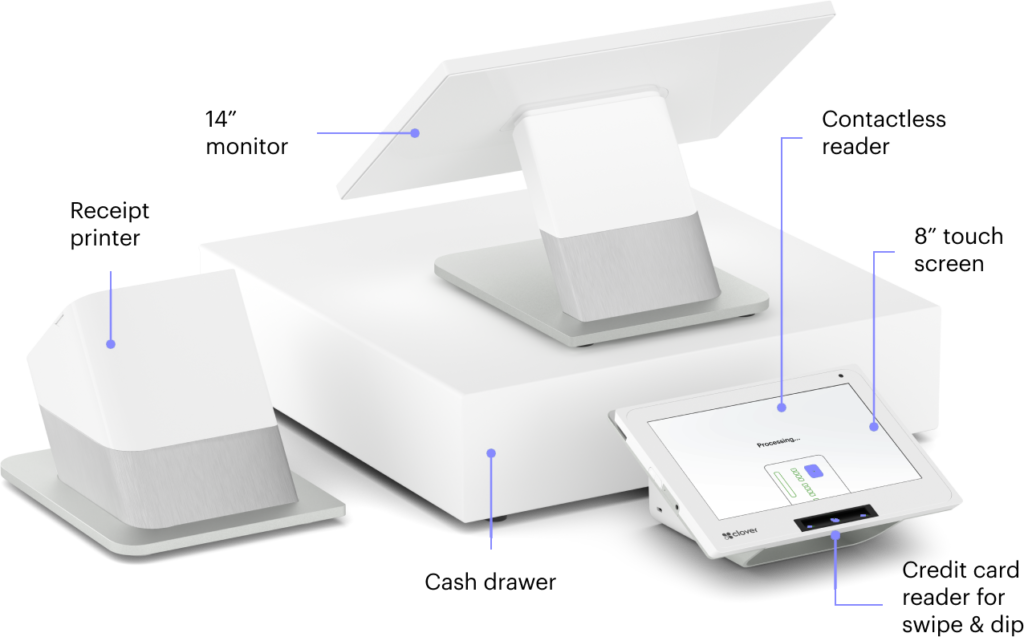 14″ monitor

Receipt printer

Contactless reader

8″ touch screen

Processing...

clover

Cash drawer

Credit card reader for swipe & dip